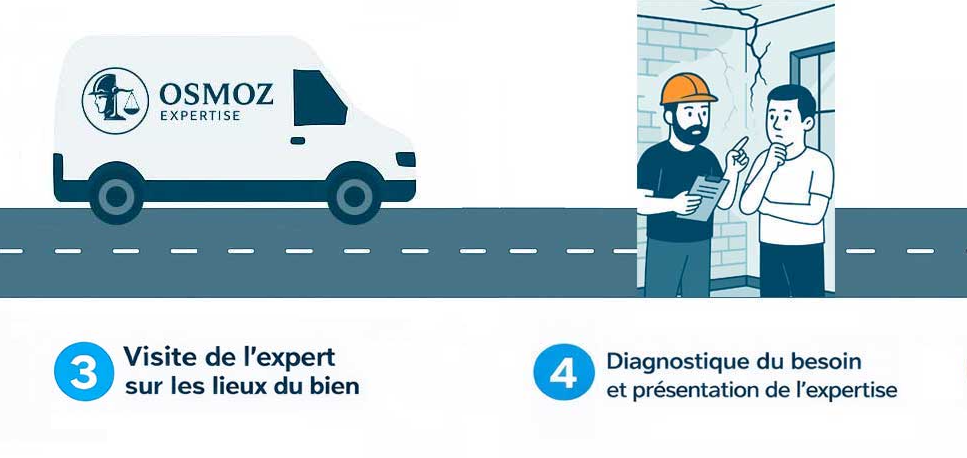 OSMOZ
EXPERTISE

3 Visite de l'expert sur les lieux du bien

4 Diagnostique du besoin et présentation de l'expertise